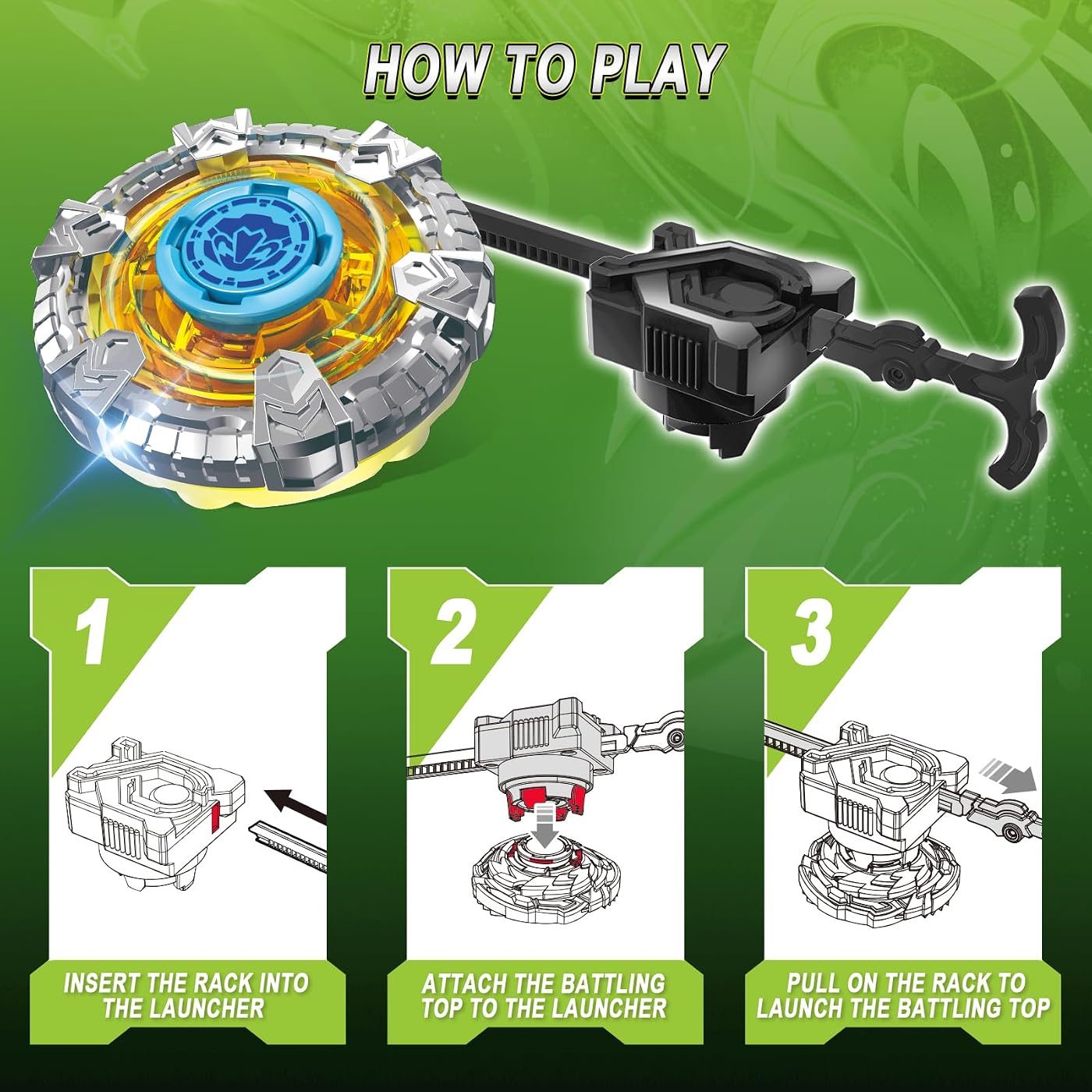 HOW TO PLAY

1

INSERT THE RACK INTO THE LAUNCHER

2

ATTACH THE BATTLING TOP TO THE LAUNCHER

3

PULL ON THE RACK TO LAUNCH THE BATTLING TOP